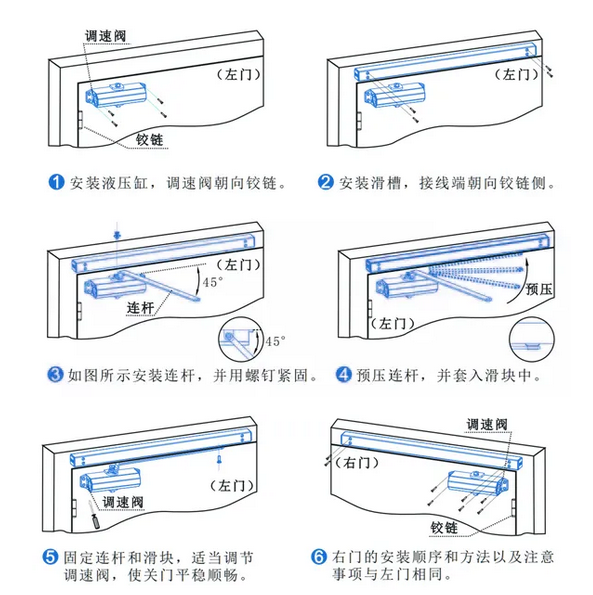 调速阀
（左门）
铰链

1 安装液压缸，调速阀朝向铰链。

（左门）

2 安装滑槽，接线端朝向铰链侧。

（左门）
45°
连杆
45°

3 如图所示安装连杆，并用螺钉紧固。

预压
（左门）

4 预压连杆，并套入滑块中。

（左门）
调速阀

5 固定连杆和滑块，适当调节调速阀，使关门平稳顺畅。

调速阀
（右门）
铰链

6 右门的安装顺序和方法以及注意事项与左门相同。